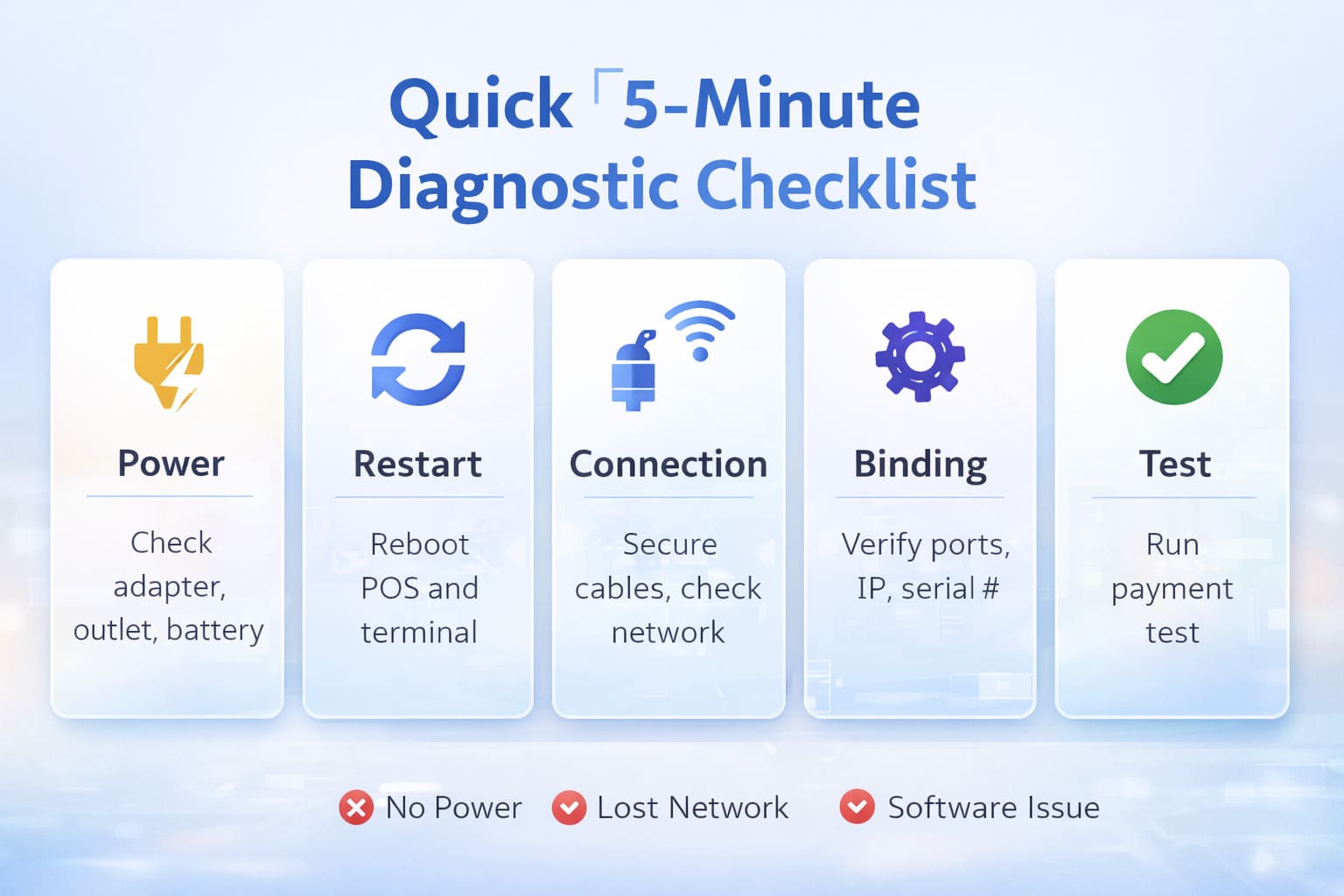 Quick 「5-Minute Diagnostic Checklist

Power

Check adapter, outlet, battery

Restart

Reboot POS and terminal

Connection

Secure cables, check network

Binding

Verify ports, IP, serial #

Test

Run payment test

No Power Lost Network Software Issue